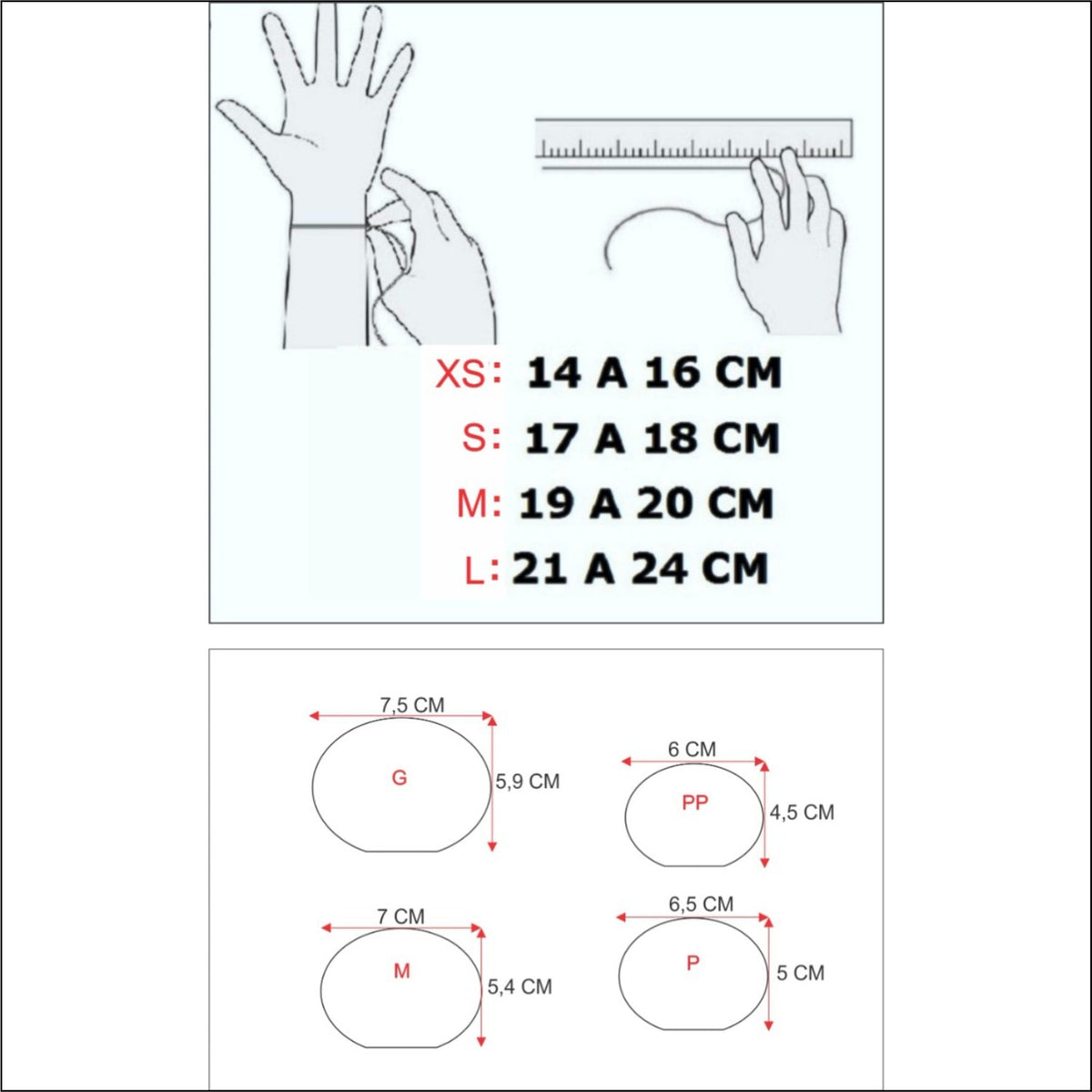 XS: 14 A 16 CM
S: 17 A 18 CM
M: 19 A 20 CM
L: 21 A 24 CM

7,5 CM
G
5,9 CM

6 CM
PP
4,5 CM

7 CM
M
5,4 CM

6,5 CM
P
5 CM