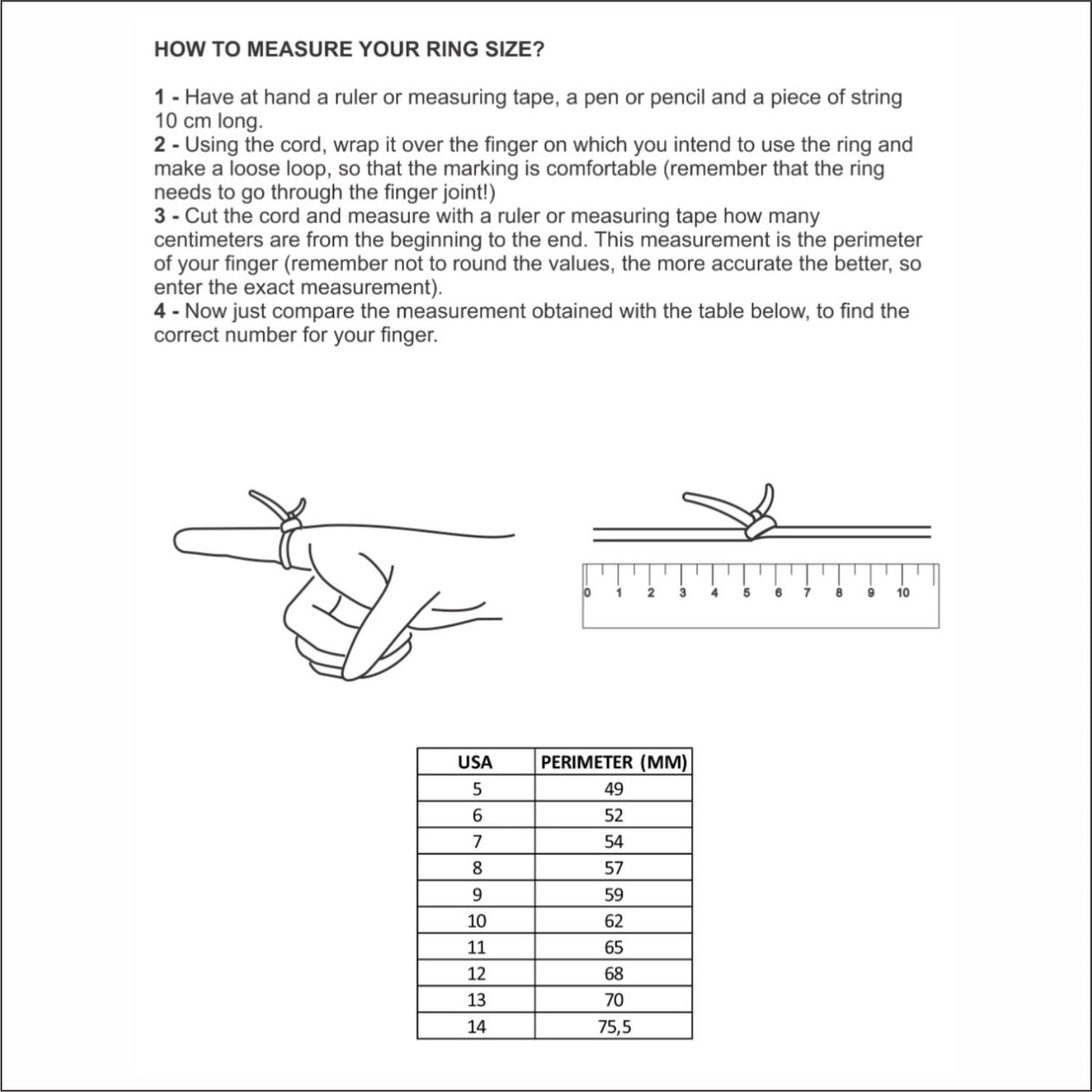 HOW TO MEASURE YOUR RING SIZE?

1 - Have at hand a ruler or measuring tape, a pen or pencil and a piece of string 10 cm long.
2 - Using the cord, wrap it over the finger on which you intend to use the ring and make a loose loop, so that the marking is comfortable (remember that the ring needs to go through the finger joint!)
3 - Cut the cord and measure with a ruler or measuring tape how many centimeters are from the beginning to the end. This measurement is the perimeter of your finger (remember not to round the values, the more accurate the better, so enter the exact measurement).
4 - Now just compare the measurement obtained with the table below, to find the correct number for your finger.

0 1 2 3 4 5 6 7 8 9 10

| USA | PERIMETER (MM) |
|---|---|
| 5 | 49 |
| 6 | 52 |
| 7 | 54 |
| 8 | 57 |
| 9 | 59 |
| 10 | 62 |
| 11 | 65 |
| 12 | 68 |
| 13 | 70 |
| 14 | 75,5 |