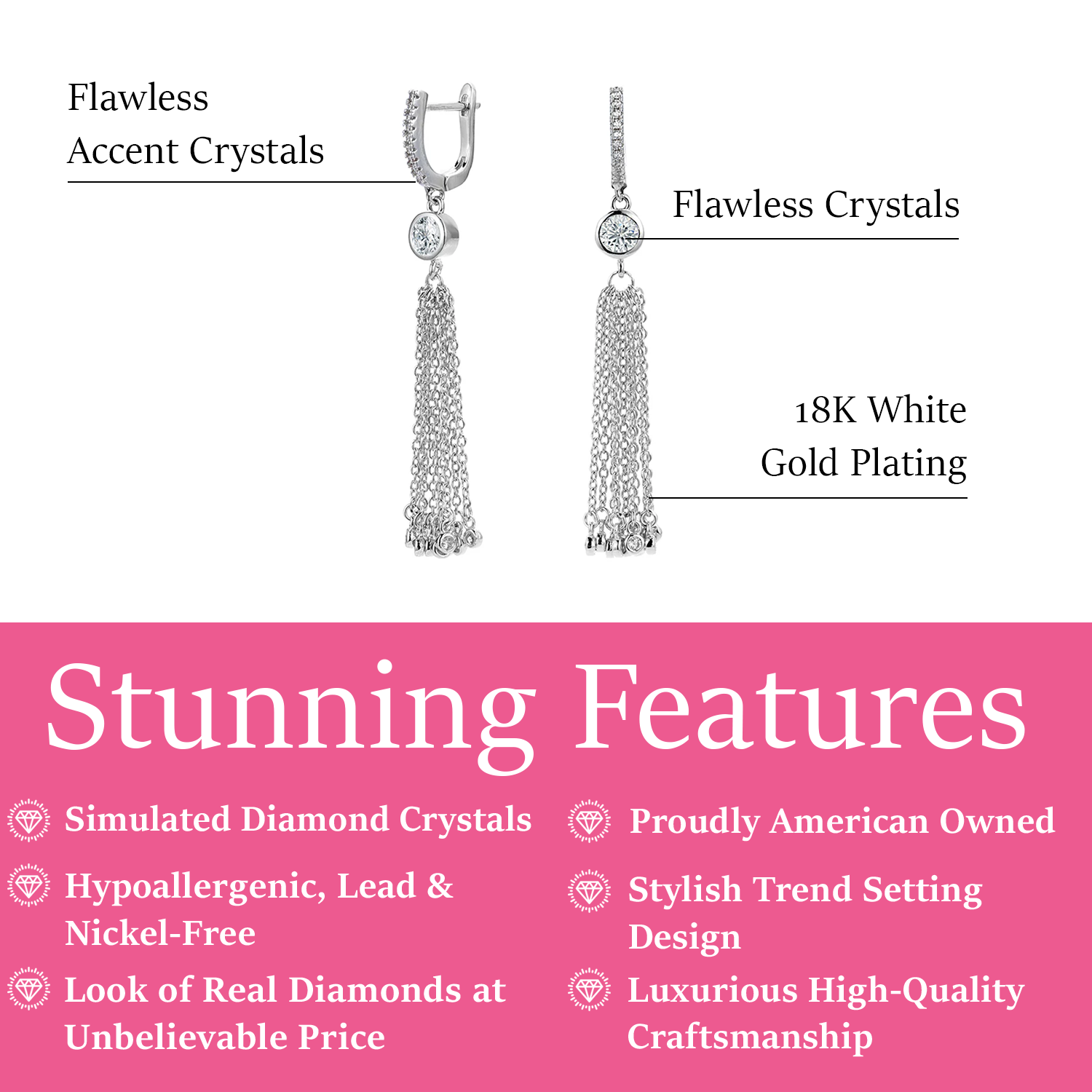 Flawless Accent Crystals

Flawless Crystals

18K White Gold Plating

Stunning Features

Simulated Diamond Crystals

Hypoallergenic, Lead & Nickel-Free

Look of Real Diamonds at Unbelievable Price

Proudly American Owned

Stylish Trend Setting Design

Luxurious High-Quality Craftsmanship