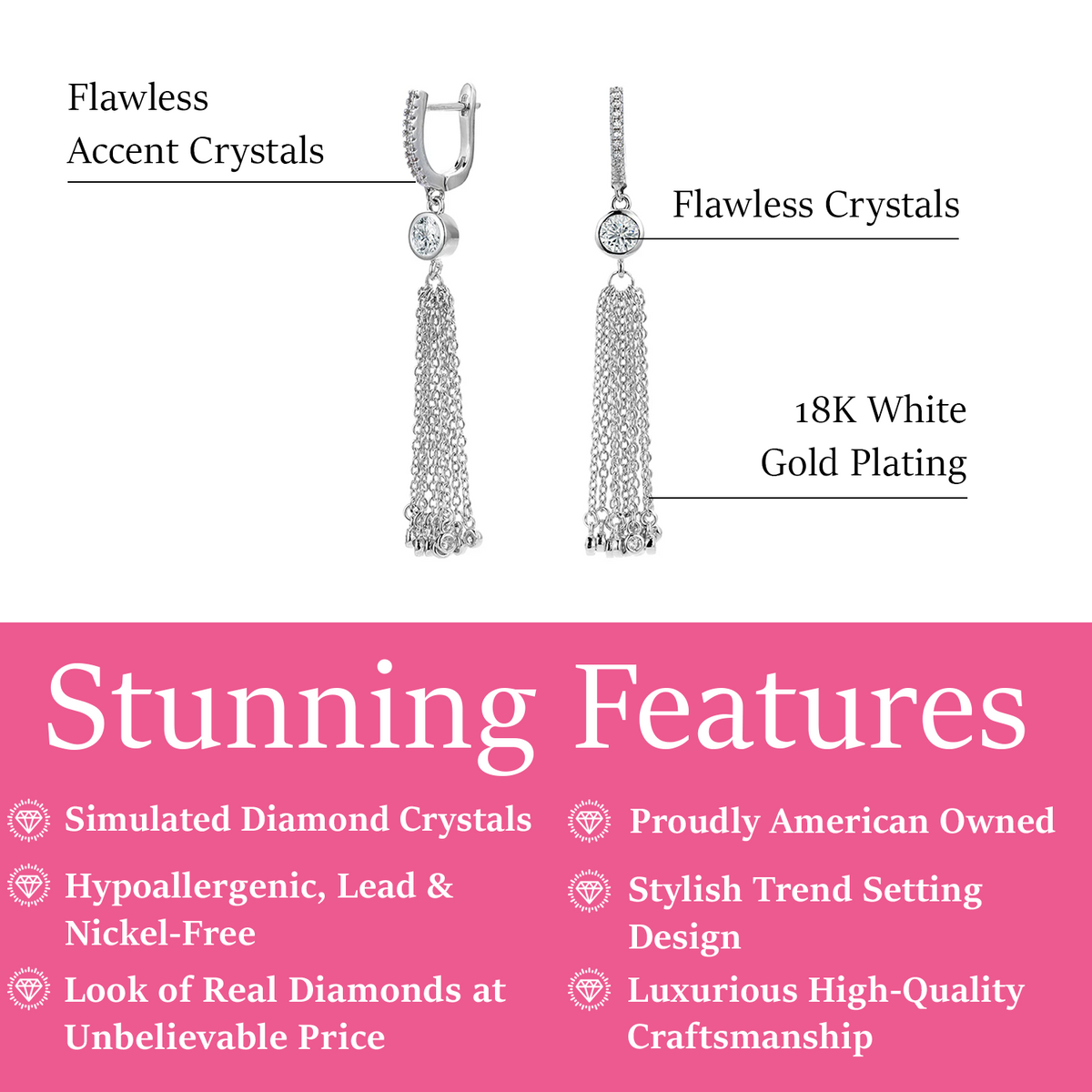 Flawless
Accent Crystals

Flawless Crystals

18K White
Gold Plating

Stunning Features

Simulated Diamond Crystals

Hypoallergenic, Lead & Nickel-Free

Look of Real Diamonds at Unbelievable Price

Proudly American Owned

Stylish Trend Setting Design

Luxurious High-Quality Craftsmanship