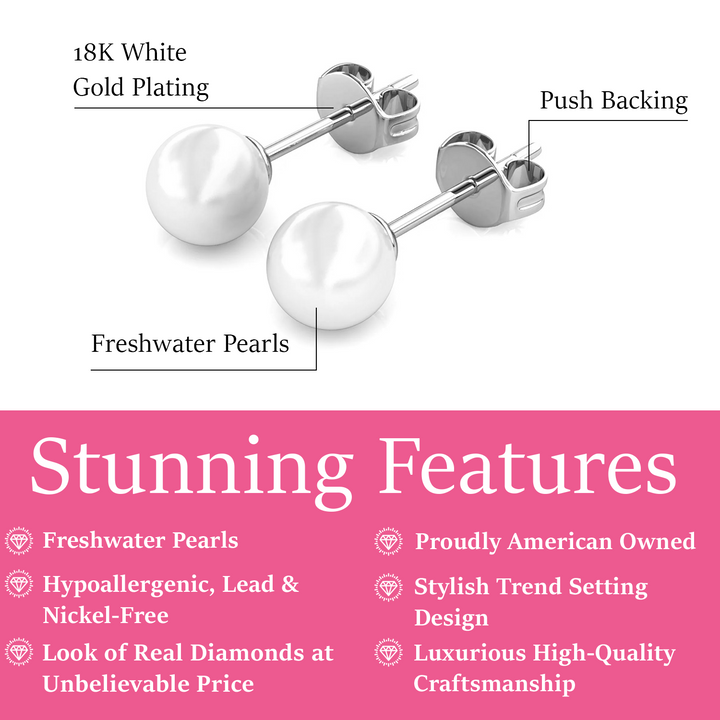 18K White Gold Plating

Push Backing

Freshwater Pearls

Stunning Features

Freshwater Pearls

Hypoallergenic, Lead & Nickel-Free

Look of Real Diamonds at Unbelievable Price

Proudly American Owned

Stylish Trend Setting Design

Luxurious High-Quality Craftsmanship