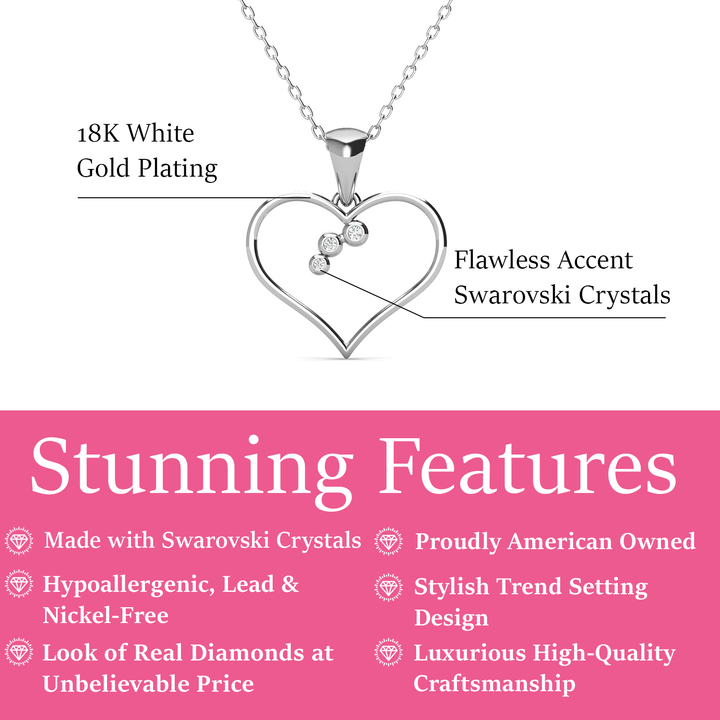 18K White Gold Plating

Flawless Accent Swarovski Crystals

Stunning Features

Made with Swarovski Crystals

Hypoallergenic, Lead & Nickel-Free

Look of Real Diamonds at Unbelievable Price

Proudly American Owned

Stylish Trend Setting Design

Luxurious High-Quality Craftsmanship