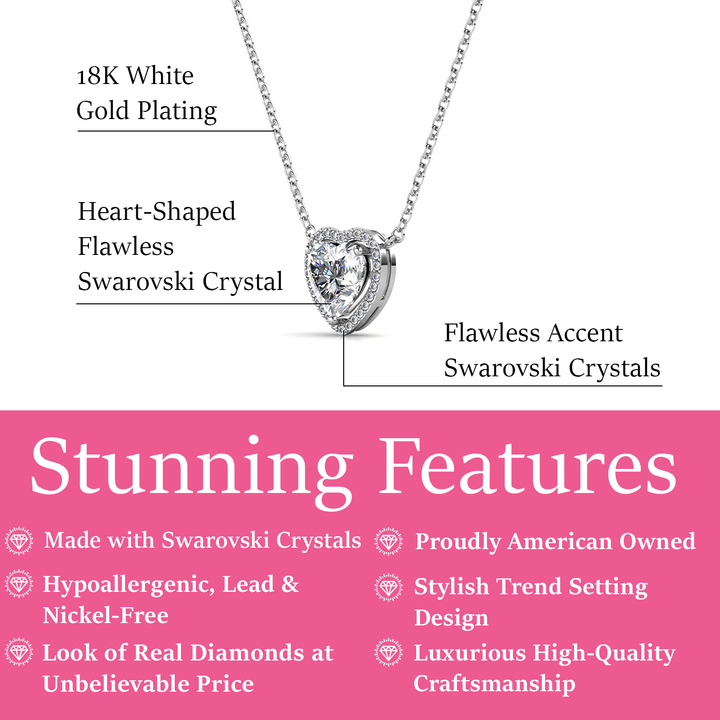 18K White Gold Plating

Heart-Shaped Flawless Swarovski Crystal

Flawless Accent Swarovski Crystals

Stunning Features

Made with Swarovski Crystals

Hypoallergenic, Lead & Nickel-Free

Look of Real Diamonds at Unbelievable Price

Proudly American Owned

Stylish Trend Setting Design

Luxurious High-Quality Craftsmanship