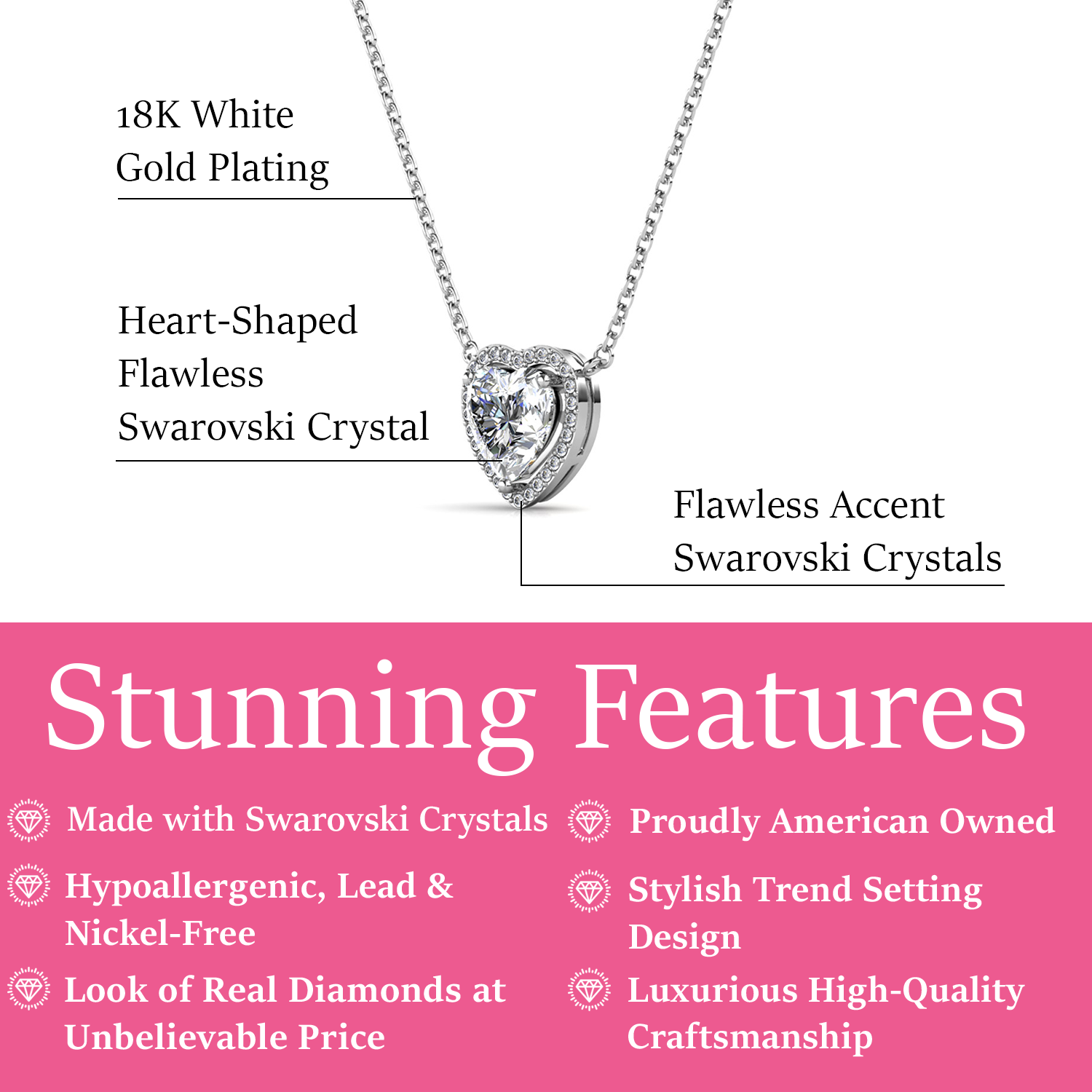 18K White Gold Plating

Heart-Shaped Flawless Swarovski Crystal

Flawless Accent Swarovski Crystals

Stunning Features

Made with Swarovski Crystals

Hypoallergenic, Lead & Nickel-Free

Look of Real Diamonds at Unbelievable Price

Proudly American Owned

Stylish Trend Setting Design

Luxurious High-Quality Craftsmanship