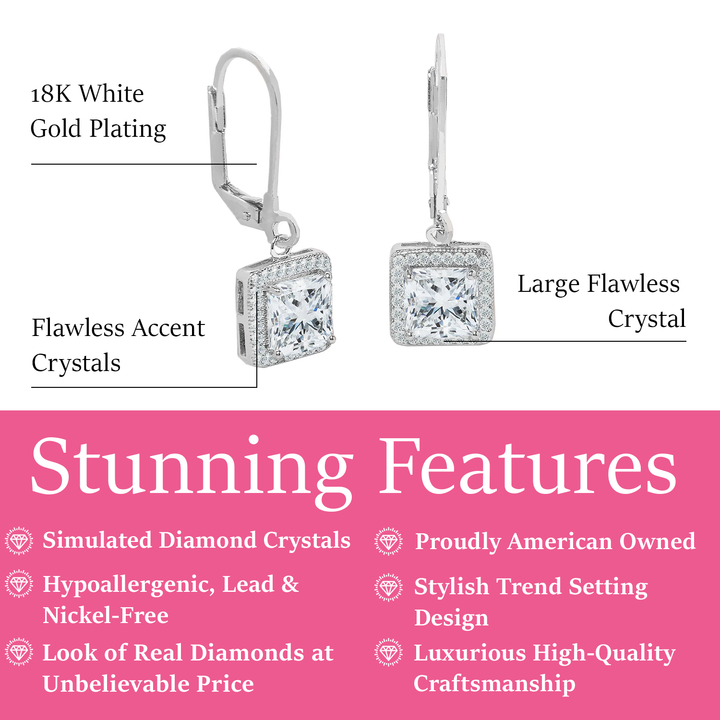 18K White Gold Plating

Flawless Accent Crystals

Large Flawless Crystal

Stunning Features

Simulated Diamond Crystals

Hypoallergenic, Lead & Nickel-Free

Look of Real Diamonds at Unbelievable Price

Proudly American Owned

Stylish Trend Setting Design

Luxurious High-Quality Craftsmanship