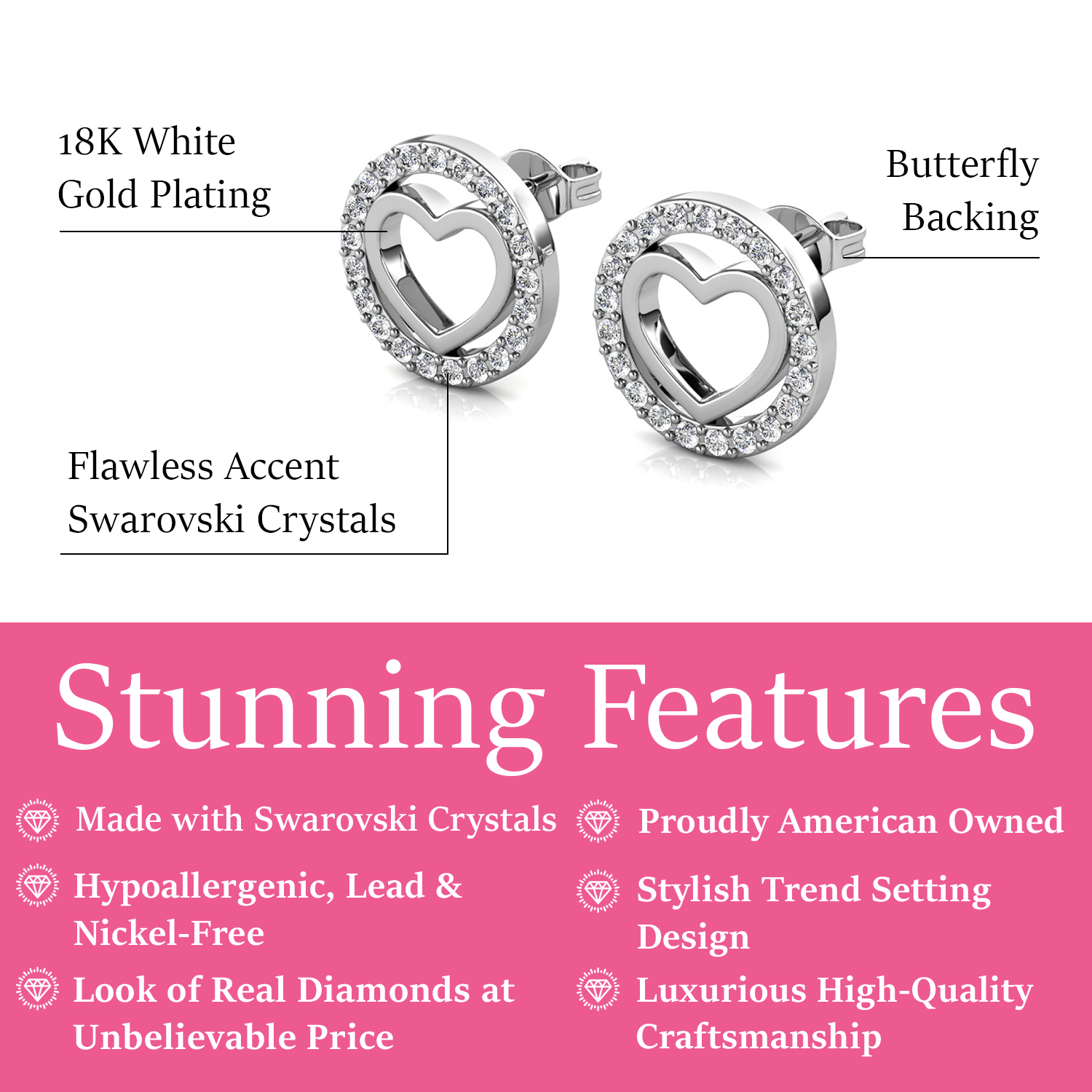 18K White
Gold Plating

Butterfly
Backing

Flawless Accent
Swarovski Crystals

Stunning Features

Made with Swarovski Crystals

Hypoallergenic, Lead & Nickel-Free

Look of Real Diamonds at Unbelievable Price

Proudly American Owned

Stylish Trend Setting Design

Luxurious High-Quality Craftsmanship