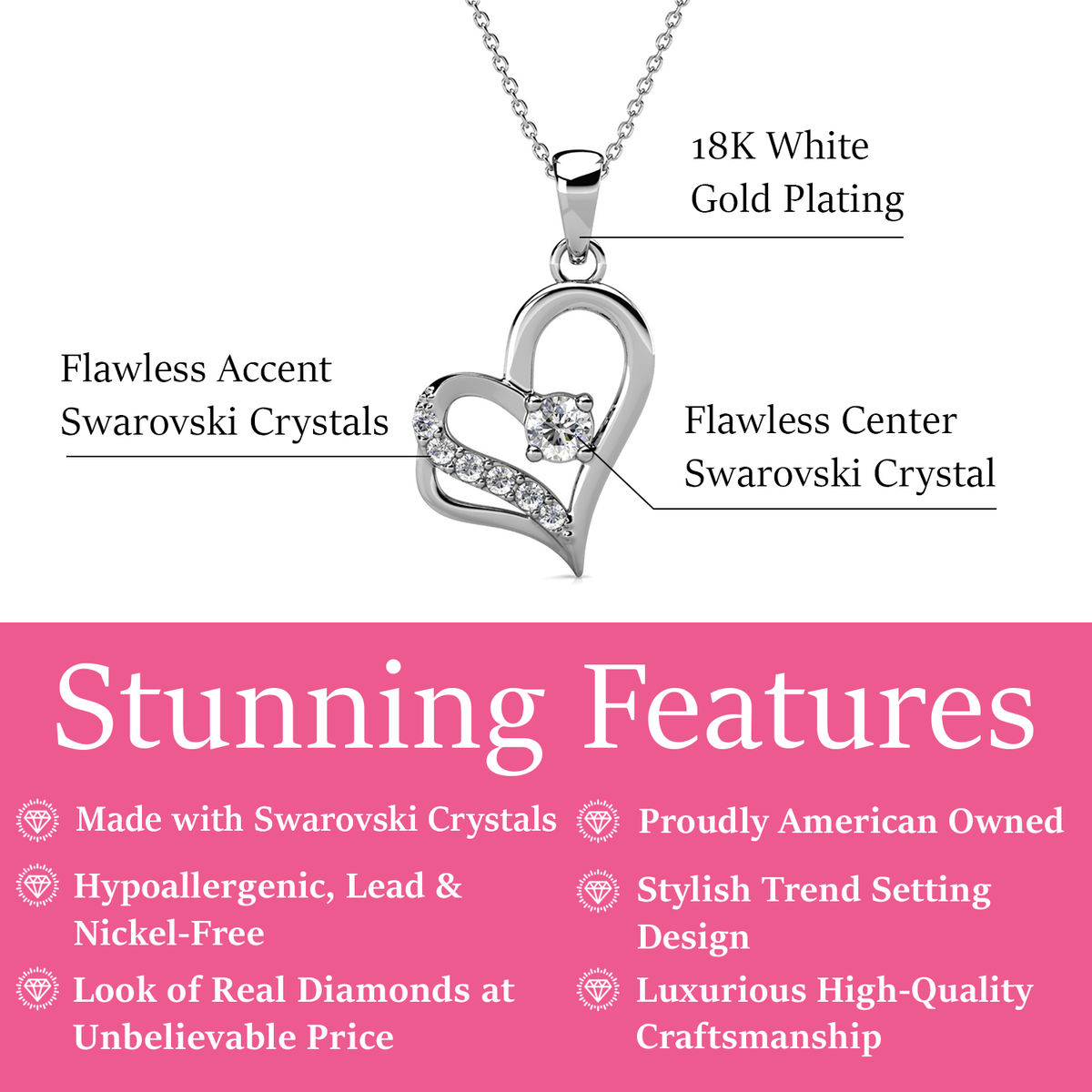 18K White Gold Plating

Flawless Accent Swarovski Crystals

Flawless Center Swarovski Crystal

Stunning Features

Made with Swarovski Crystals

Hypoallergenic, Lead & Nickel-Free

Look of Real Diamonds at Unbelievable Price

Proudly American Owned

Stylish Trend Setting Design

Luxurious High-Quality Craftsmanship