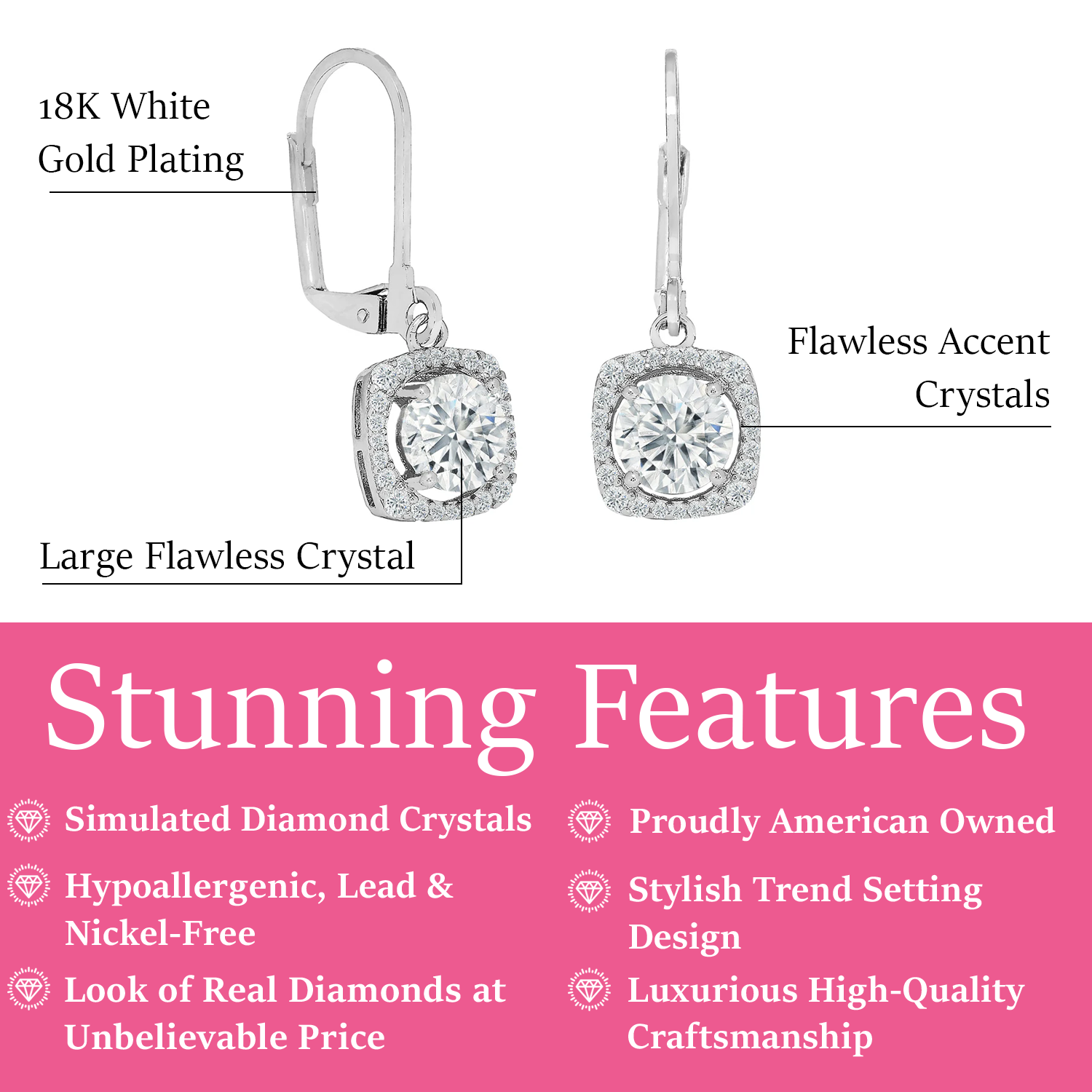 18K White Gold Plating

Flawless Accent Crystals

Large Flawless Crystal

Stunning Features

Simulated Diamond Crystals

Hypoallergenic, Lead & Nickel-Free

Look of Real Diamonds at Unbelievable Price

Proudly American Owned

Stylish Trend Setting Design

Luxurious High-Quality Craftsmanship