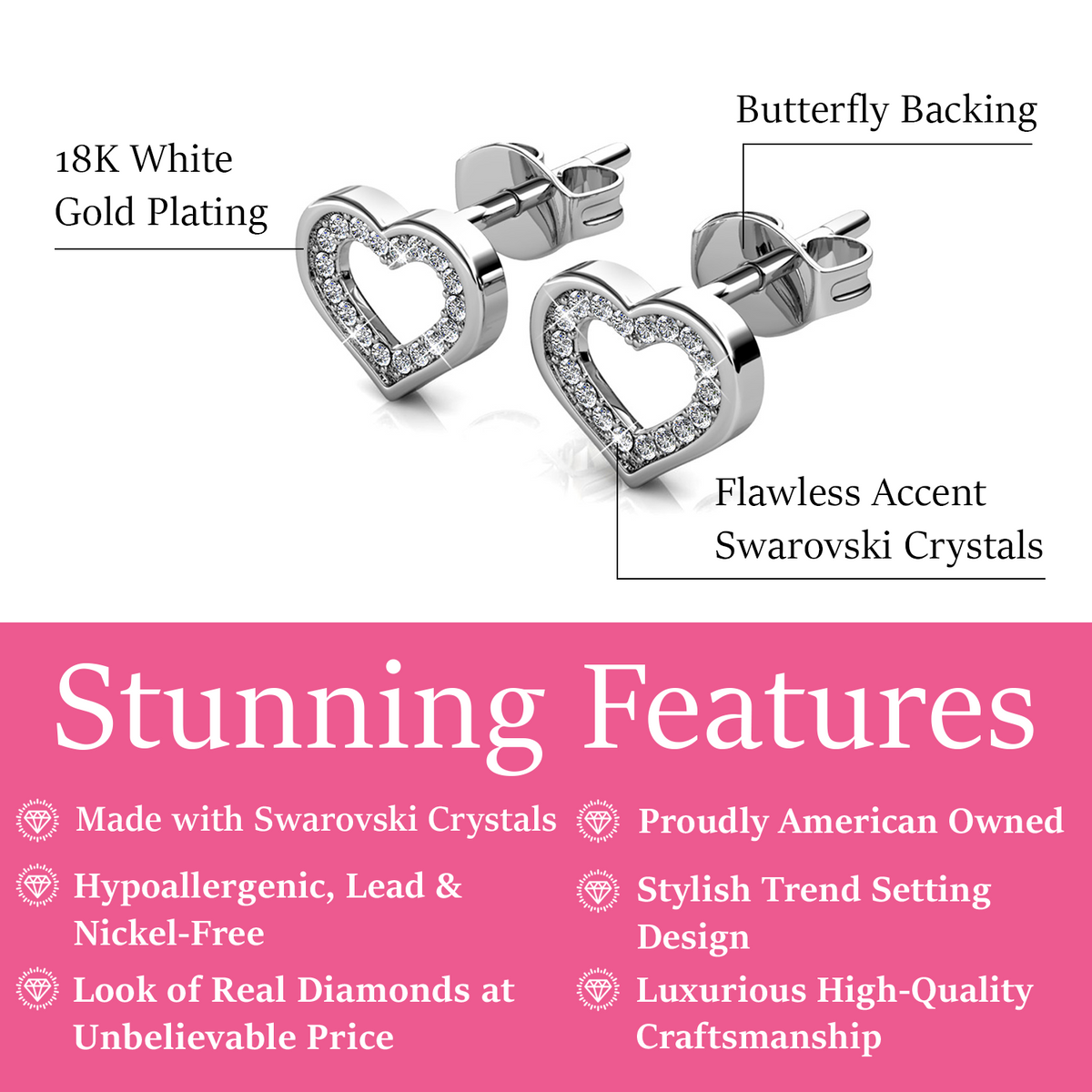 18K White Gold Plating

Butterfly Backing

Flawless Accent Swarovski Crystals

Stunning Features

Made with Swarovski Crystals

Hypoallergenic, Lead & Nickel-Free

Look of Real Diamonds at Unbelievable Price

Proudly American Owned

Stylish Trend Setting Design

Luxurious High-Quality Craftsmanship