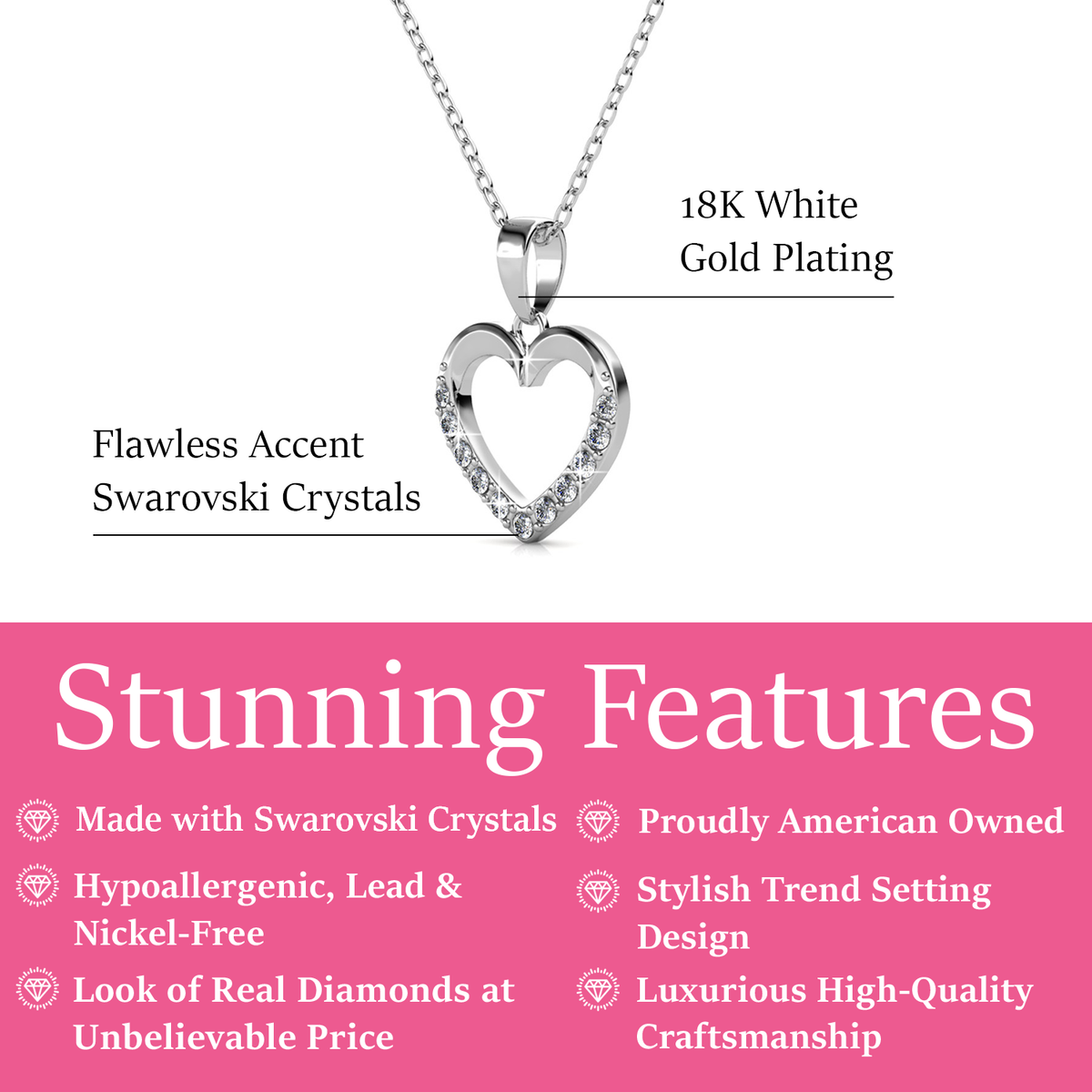 18K White Gold Plating

Flawless Accent Swarovski Crystals

Stunning Features

Made with Swarovski Crystals

Hypoallergenic, Lead & Nickel-Free

Look of Real Diamonds at Unbelievable Price

Proudly American Owned

Stylish Trend Setting Design

Luxurious High-Quality Craftsmanship