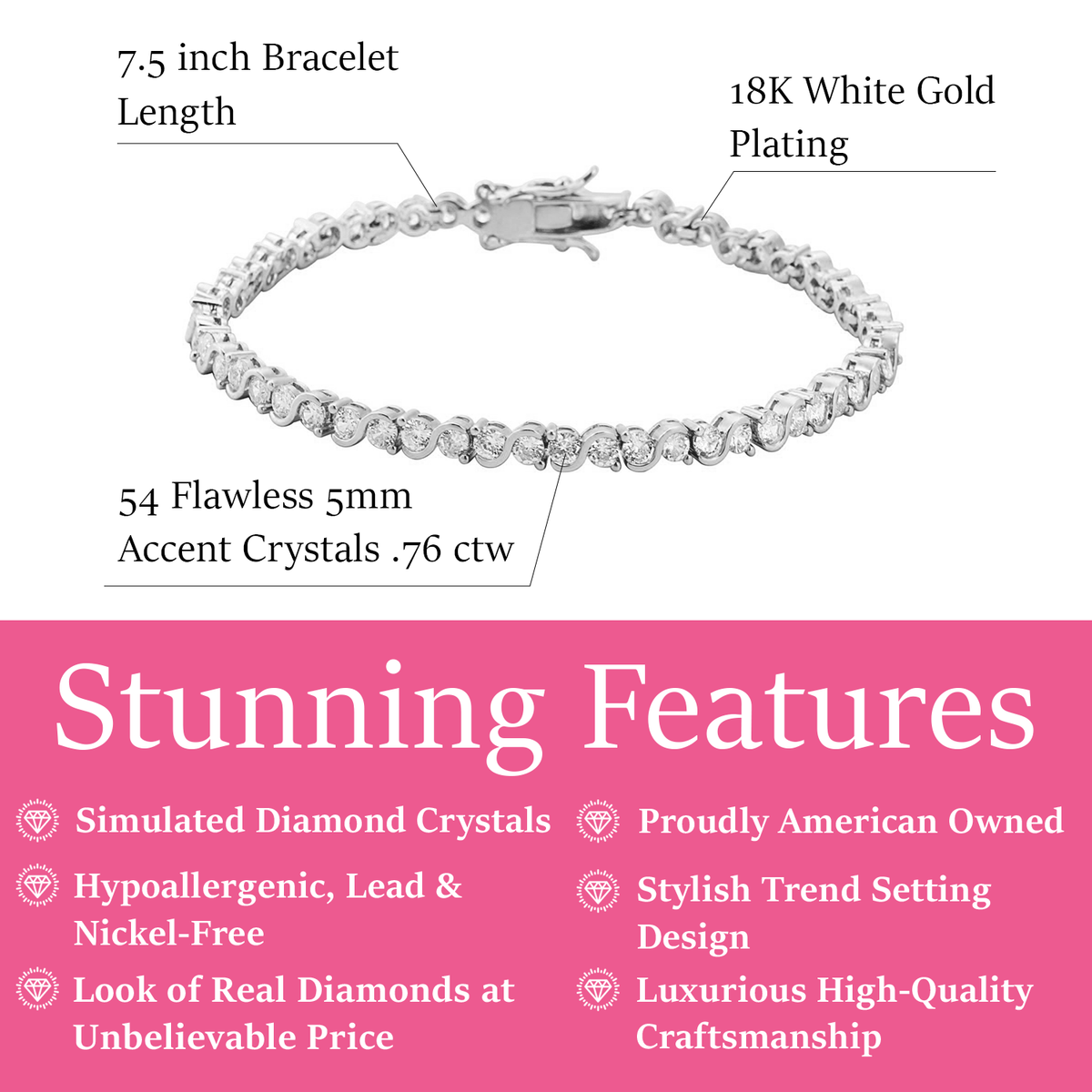 7.5 inch Bracelet Length

18K White Gold Plating

54 Flawless 5mm Accent Crystals .76 ctw

Stunning Features

Simulated Diamond Crystals

Hypoallergenic, Lead & Nickel-Free

Look of Real Diamonds at Unbelievable Price

Proudly American Owned

Stylish Trend Setting Design

Luxurious High-Quality Craftsmanship