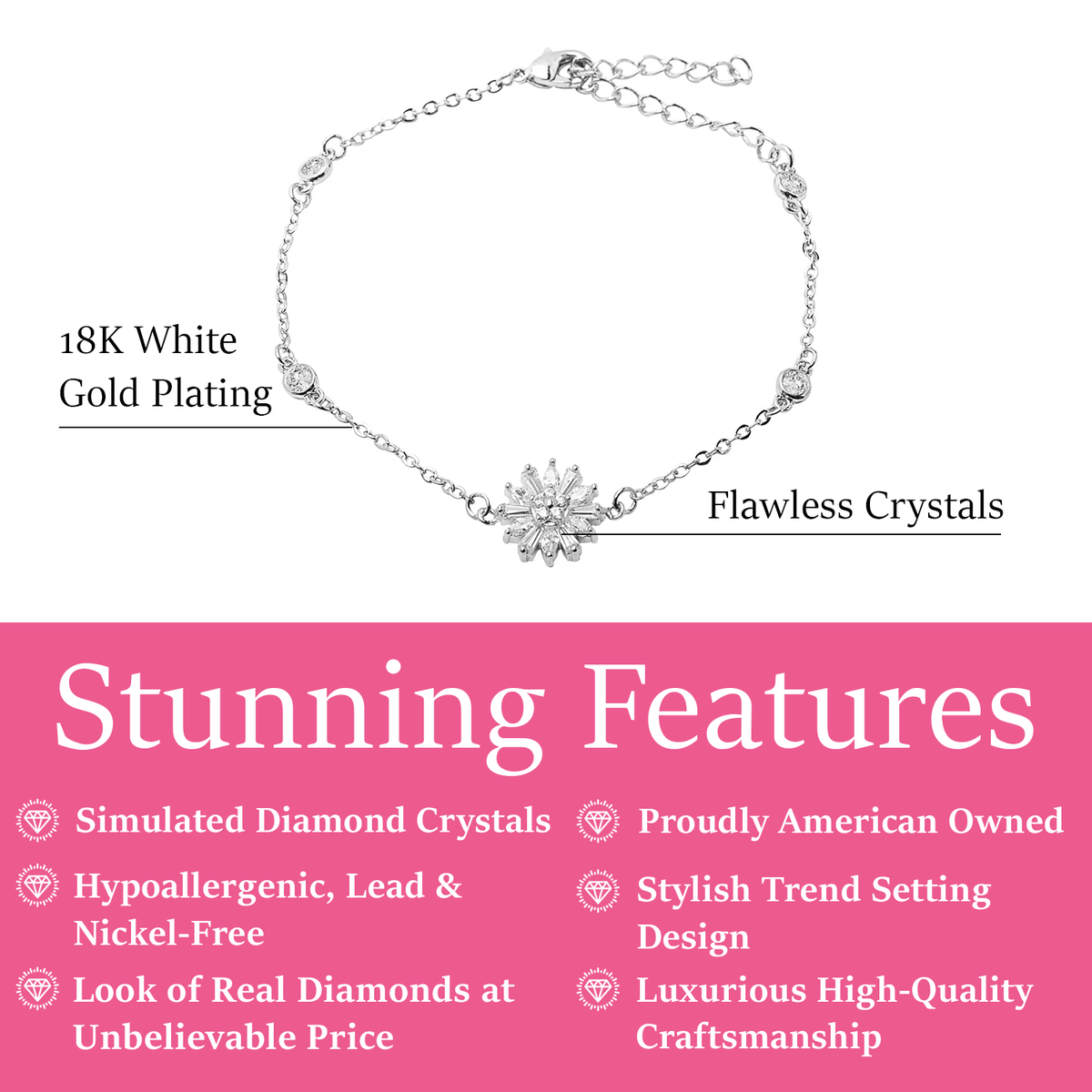 18K White Gold Plating

Flawless Crystals

Stunning Features

Simulated Diamond Crystals

Hypoallergenic, Lead & Nickel-Free

Look of Real Diamonds at Unbelievable Price

Proudly American Owned

Stylish Trend Setting Design

Luxurious High-Quality Craftsmanship