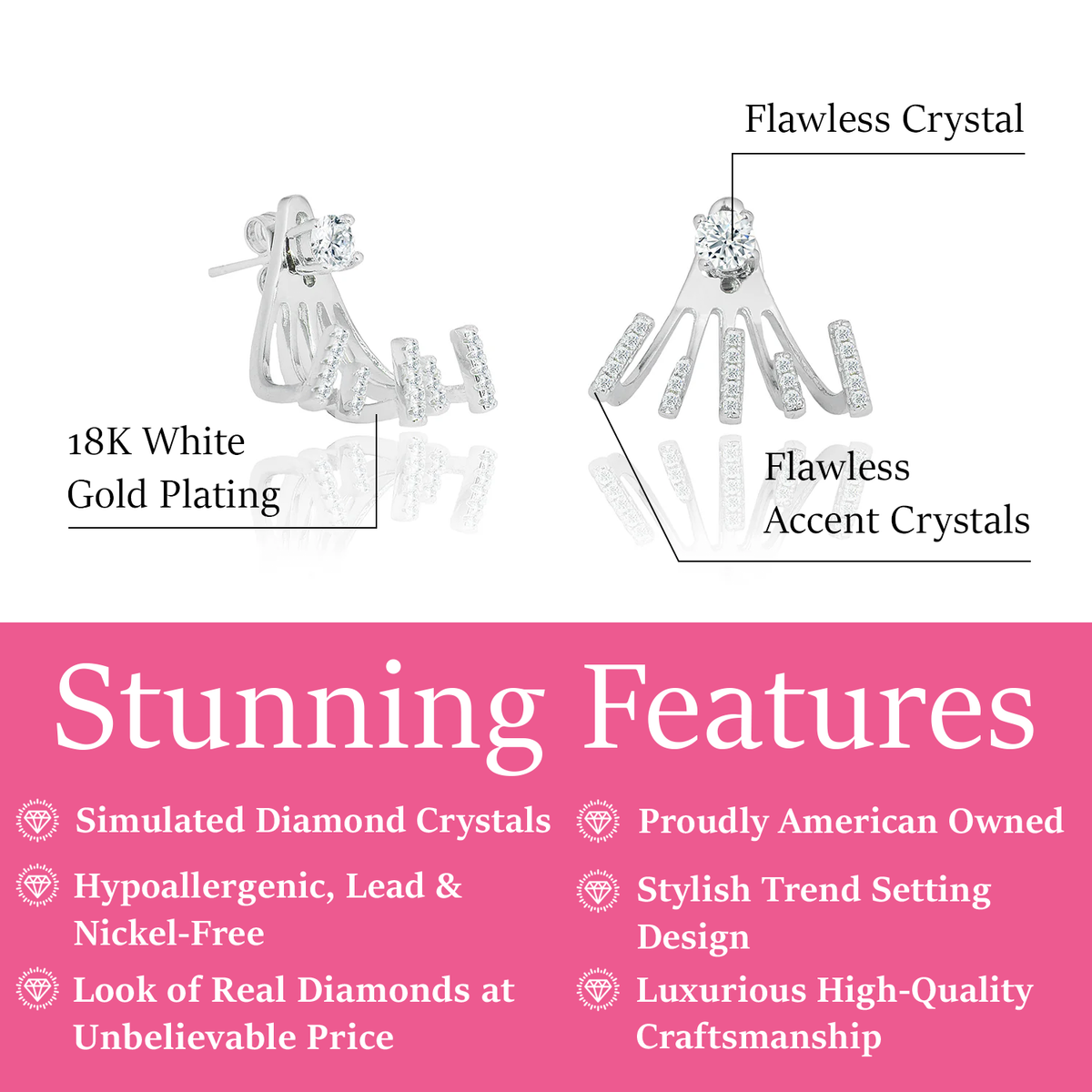 Flawless Crystal

18K White Gold Plating

Flawless Accent Crystals

Stunning Features

Simulated Diamond Crystals

Hypoallergenic, Lead & Nickel-Free

Look of Real Diamonds at Unbelievable Price

Proudly American Owned

Stylish Trend Setting Design

Luxurious High-Quality Craftsmanship