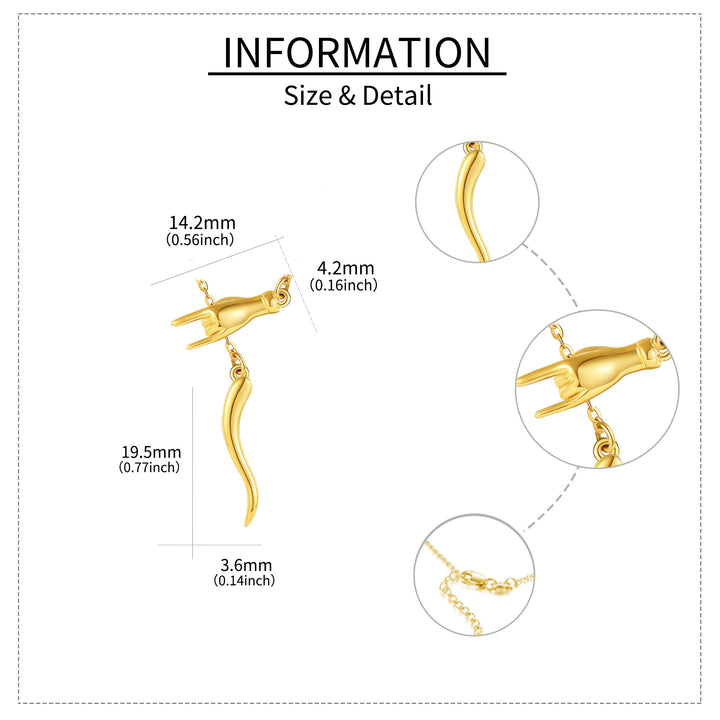 INFORMATION

Size & Detail

14.2mm
(0.56inch)

4.2mm
(0.16inch)

19.5mm
(0.77inch)

3.6mm
(0.14inch)