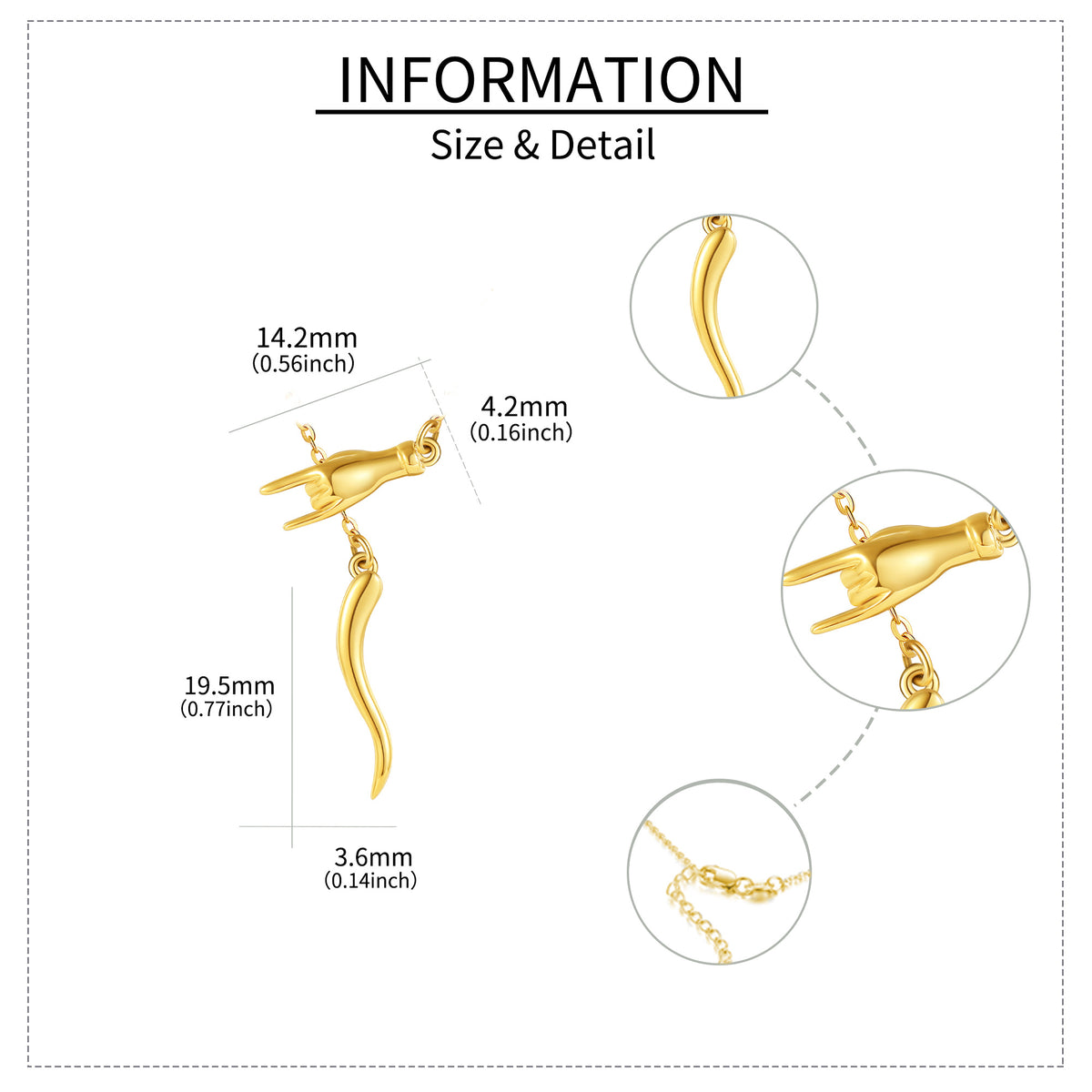 INFORMATION

Size & Detail

14.2mm
(0.56inch)

4.2mm
(0.16inch)

19.5mm
(0.77inch)

3.6mm
(0.14inch)