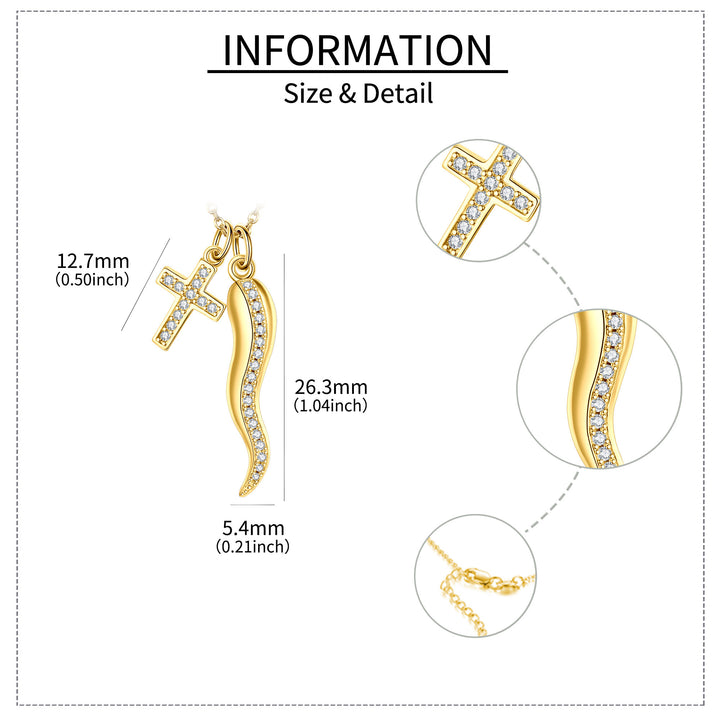 INFORMATION
Size & Detail

12.7mm
(0.50inch)

26.3mm
(1.04inch)

5.4mm
(0.21inch)