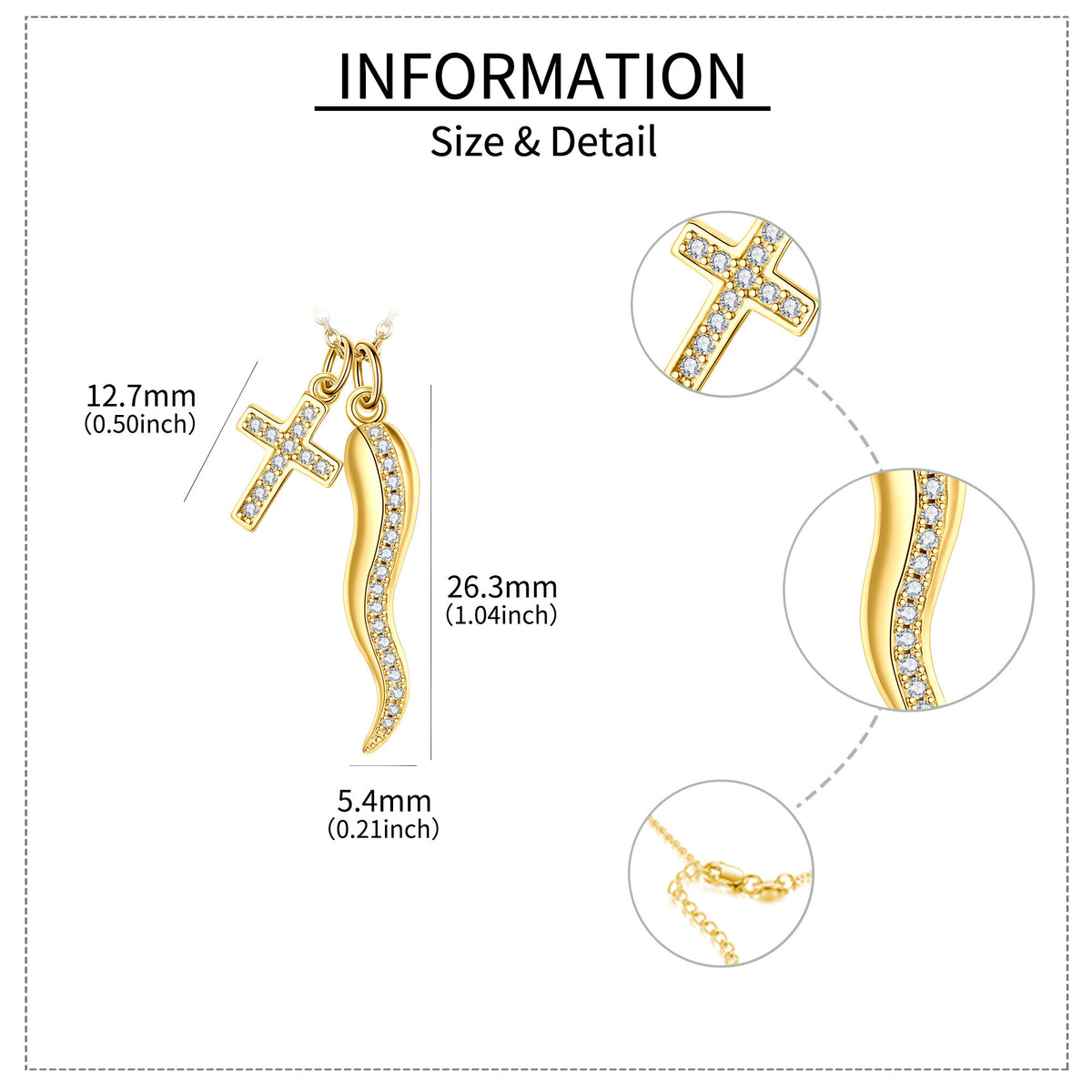 INFORMATION

Size & Detail

12.7mm
(0.50inch)

26.3mm
(1.04inch)

5.4mm
(0.21inch)