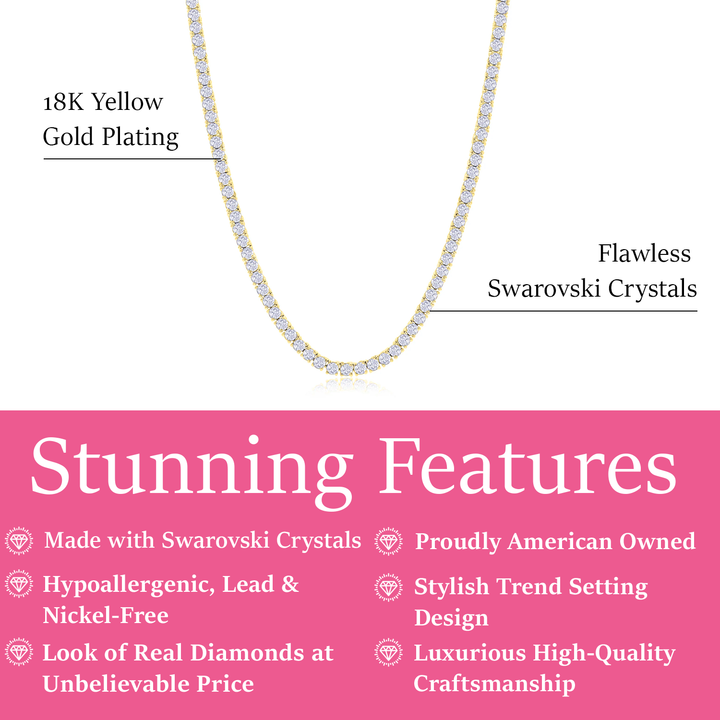 18K Yellow Gold Plating

Flawless Swarovski Crystals

Stunning Features

Made with Swarovski Crystals

Hypoallergenic, Lead & Nickel-Free

Look of Real Diamonds at Unbelievable Price

Proudly American Owned

Stylish Trend Setting Design

Luxurious High-Quality Craftsmanship